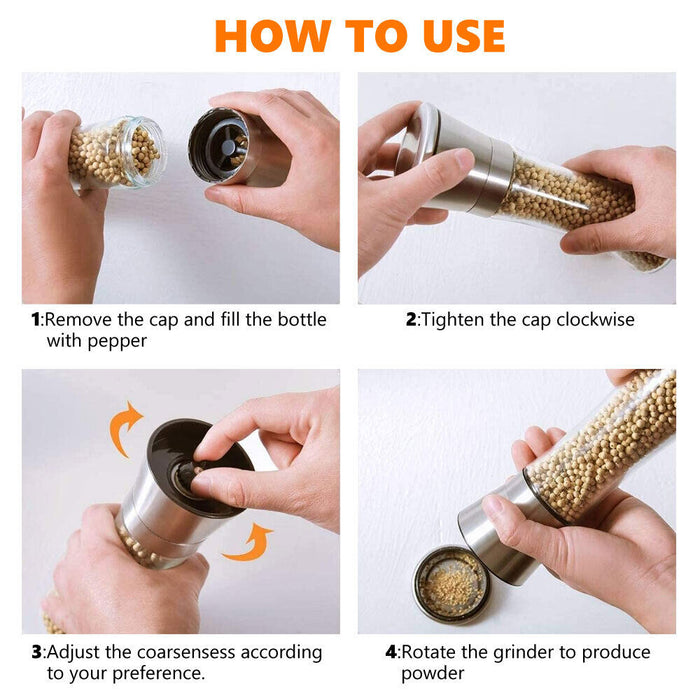 HOW TO USE

1:Remove the cap and fill the bottle with pepper

2:Tighten the cap clockwise

3:Adjust the coarsensess according to your preference.

4:Rotate the grinder to produce powder