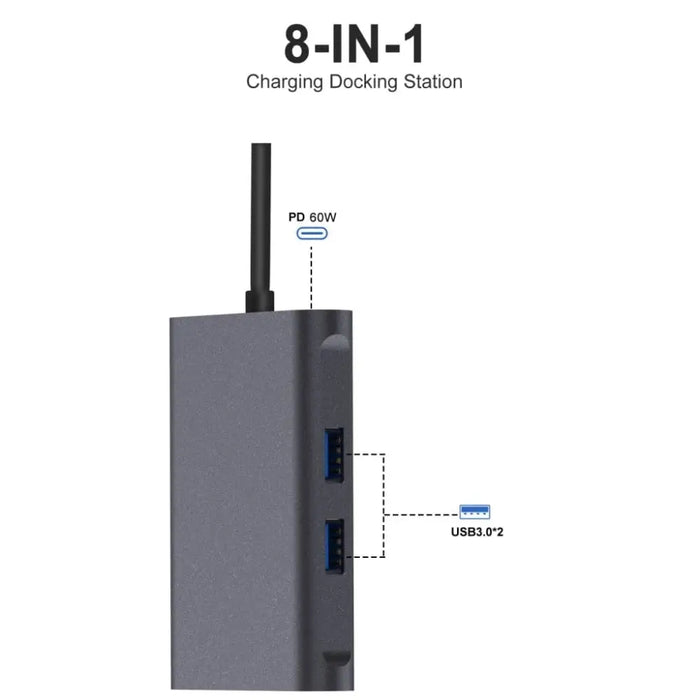 8-IN-1
Charging Docking Station

PD 60W

USB3.0*2