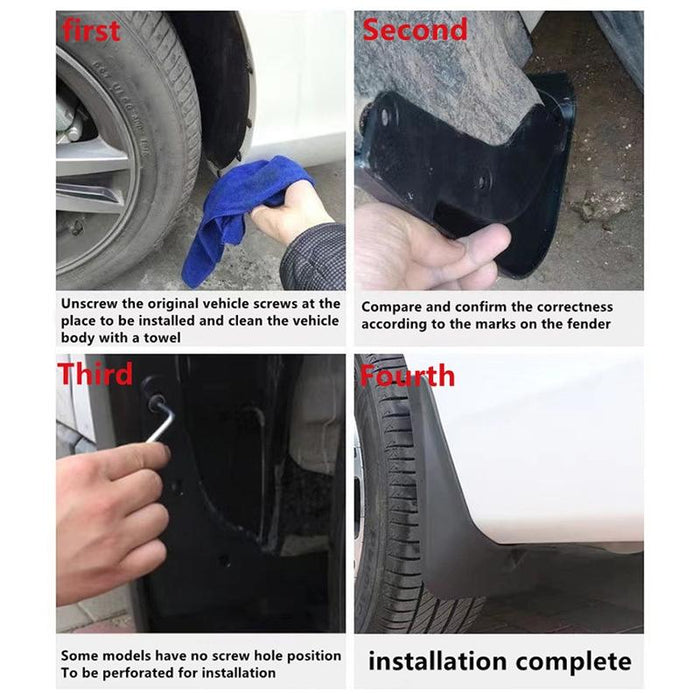 first

Unscrew the original vehicle screws at the place to be installed and clean the vehicle body with a towel

Second

Compare and confirm the correctness according to the marks on the fender

Third

Some models have no screw hole position To be perforated for installation

Fourth

installation complete