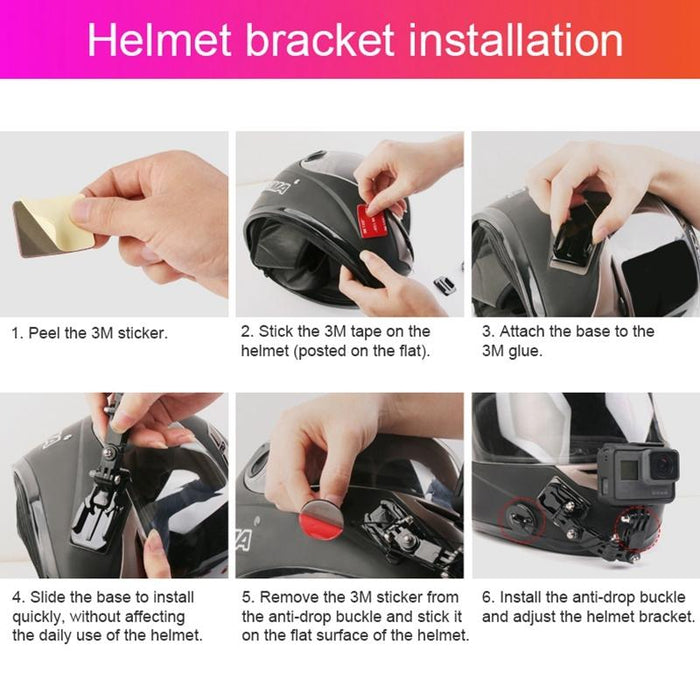 Helmet bracket installation

1. Peel the 3M sticker.

2. Stick the 3M tape on the helmet (posted on the flat).

3. Attach the base to the 3M glue.

4. Slide the base to install quickly, without affecting the daily use of the helmet.

5. Remove the 3M sticker from the anti-drop buckle and stick it on the flat surface of the helmet.

6. Install the anti-drop buckle and adjust the helmet bracket.