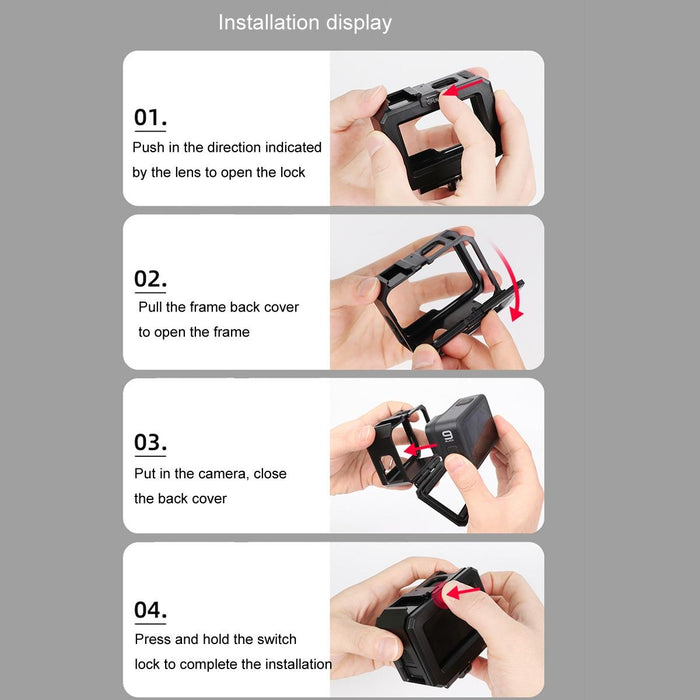 Installation display

01.

Push in the direction indicated by the lens to open the lock

02.

Pull the frame back cover to open the frame

03.

Put in the camera, close the back cover

04.

Press and hold the switch lock to complete the installation