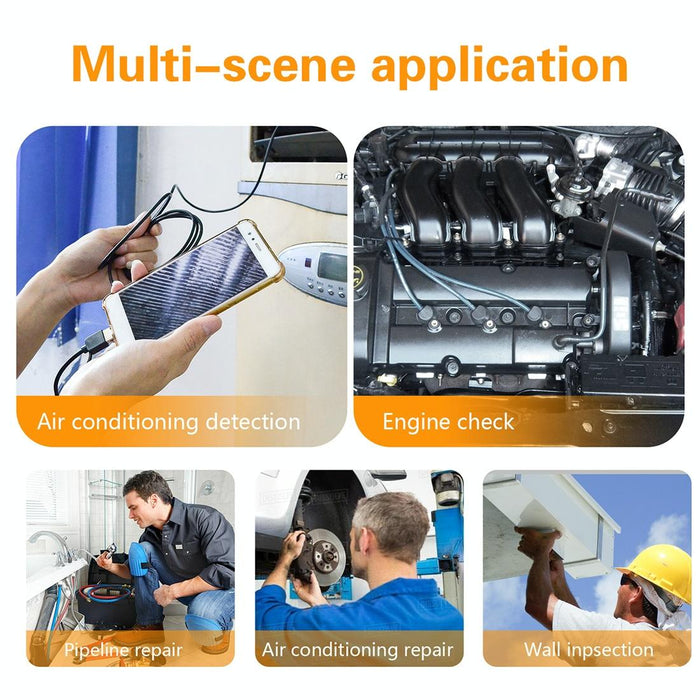 Multi–scene application

Air conditioning detection

Engine check

Pipeline repair

Air conditioning repair

Wall inpsection