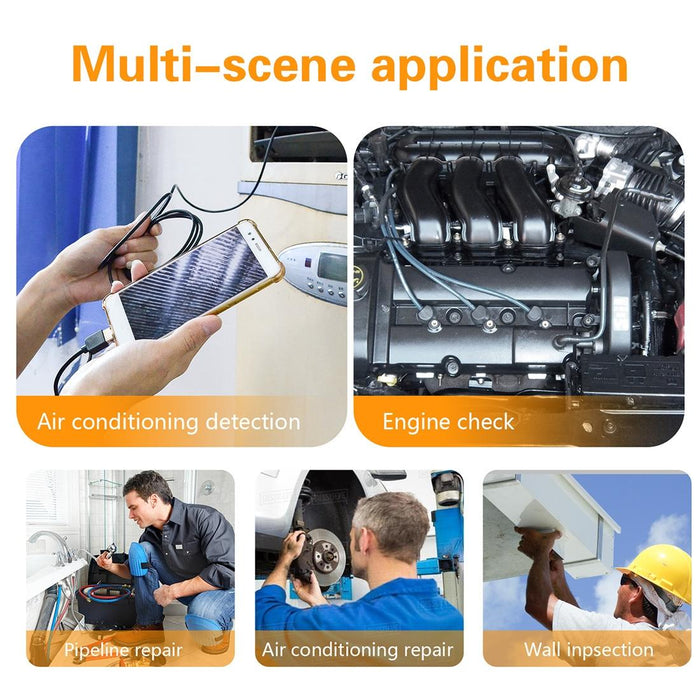 Multi–scene application

Air conditioning detection

Engine check

Pipeline repair

Air conditioning repair

Wall inpsection