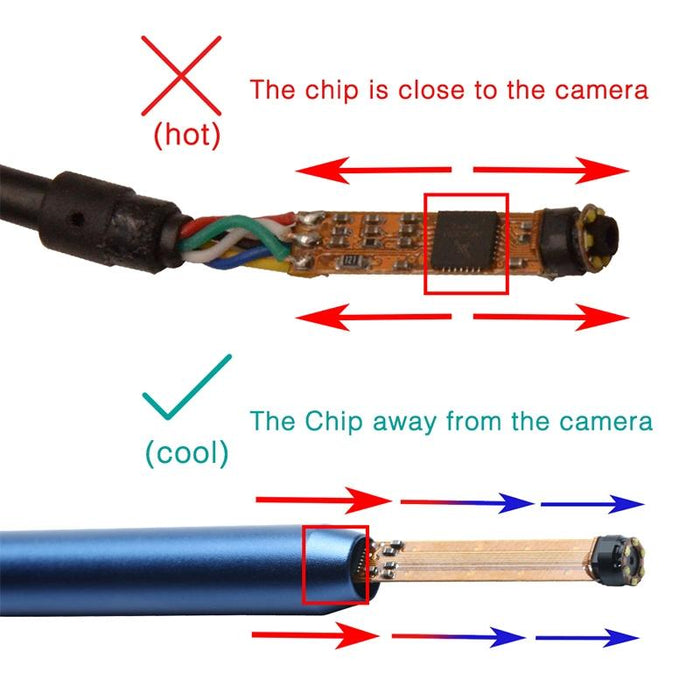 The chip is close to the camera

(hot)

The Chip away from the camera

(cool)