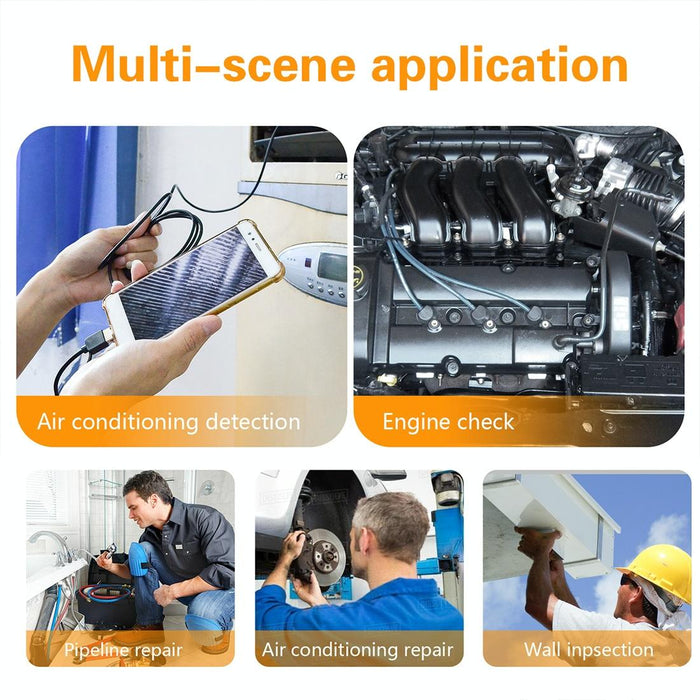 Multi–scene application

Air conditioning detection

Engine check

Pipeline repair

Air conditioning repair

Wall inpsection