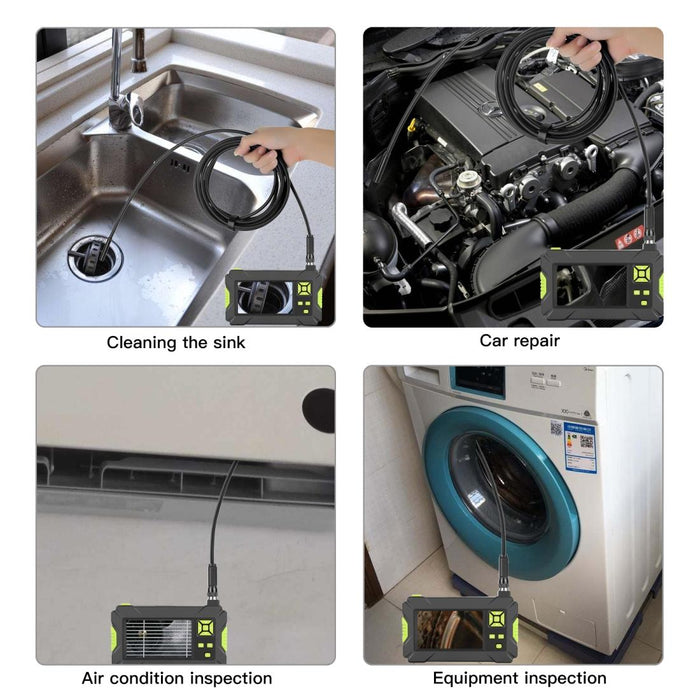 Cleaning the sink

Car repair

Air condition inspection

Equipment inspection