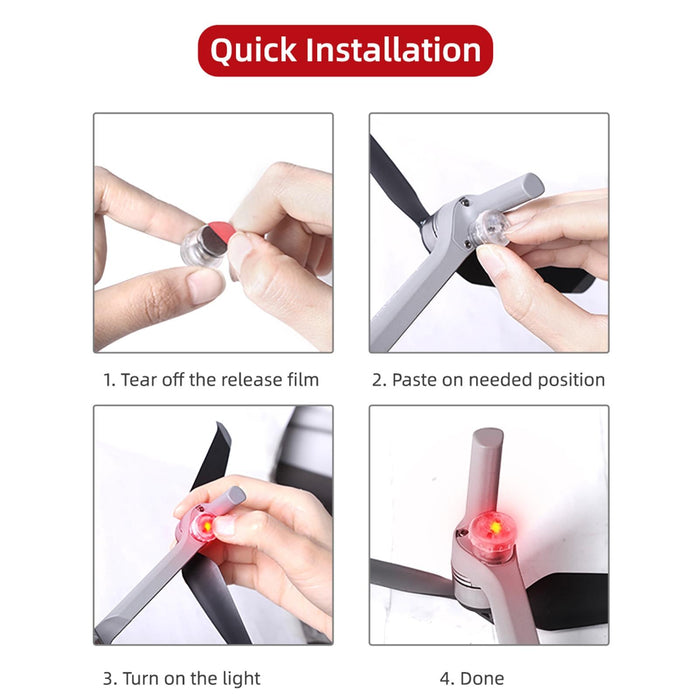 Quick Installation

1. Tear off the release film

2. Paste on needed position

3. Turn on the light

4. Done