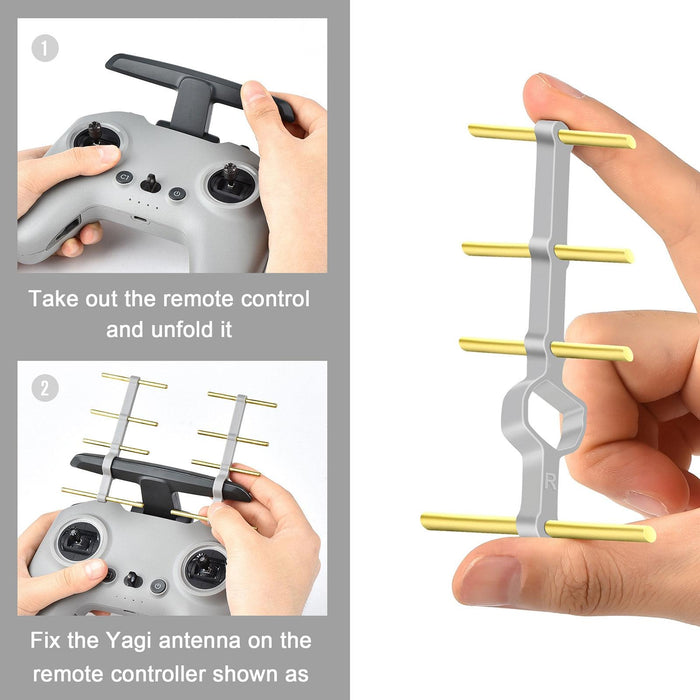 1

C1

Take out the remote control and unfold it

2

Fix the Yagi antenna on the remote controller shown as

R