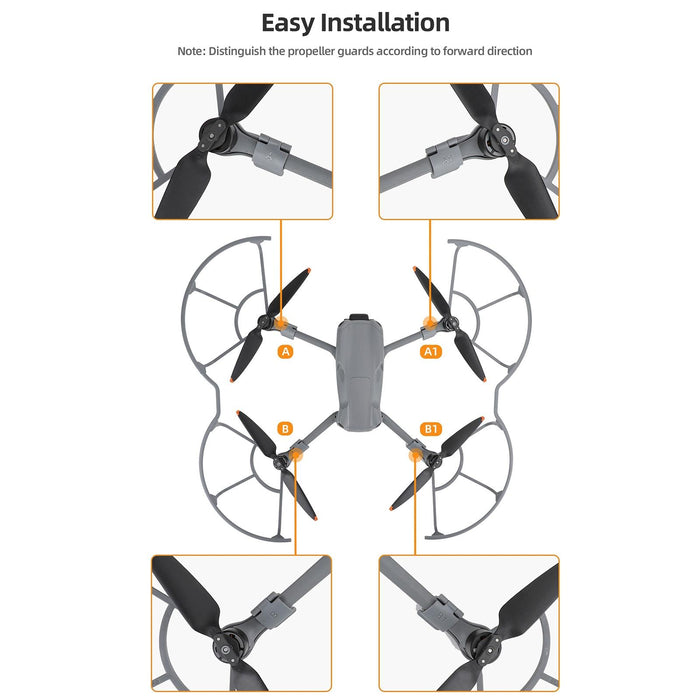 Easy Installation

Note: Distinguish the propeller guards according to forward direction

A

A1

B

B1