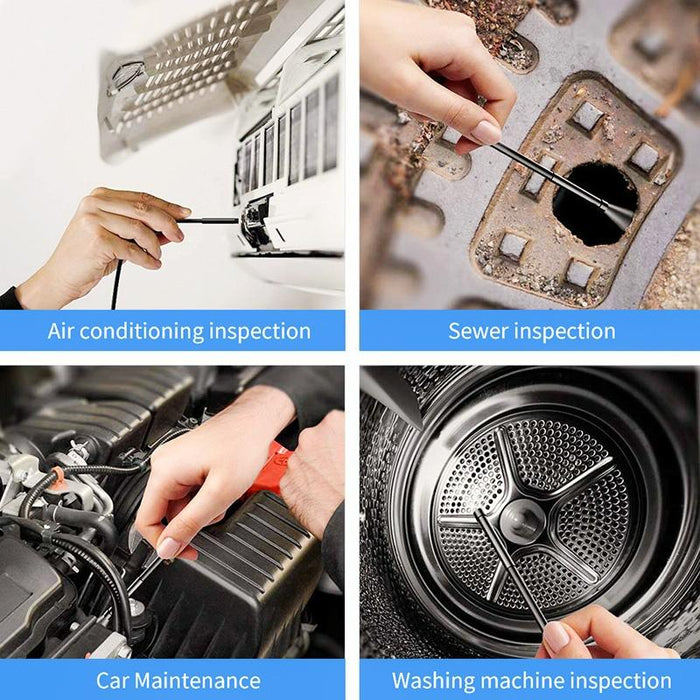 Air conditioning inspection

Sewer inspection

Car Maintenance

Washing machine inspection