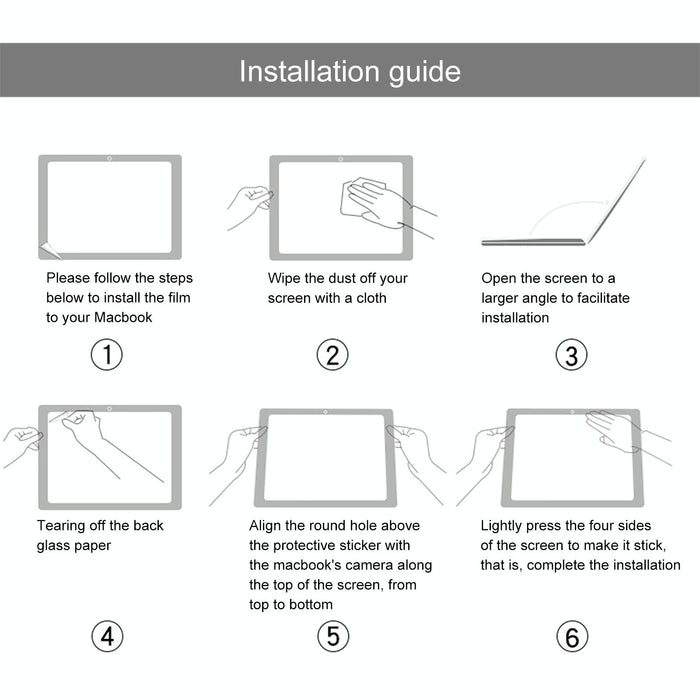 Installation guide

Please follow the steps below to install the film to your Macbook

①

Wipe the dust off your screen with a cloth

②

Open the screen to a larger angle to facilitate installation

③

Tearing off the back glass paper

④

Align the round hole above the protective sticker with the macbook's camera along the top of the screen, from top to bottom

⑤

Lightly press the four sides of the screen to make it stick, that is, complete the installation

⑥