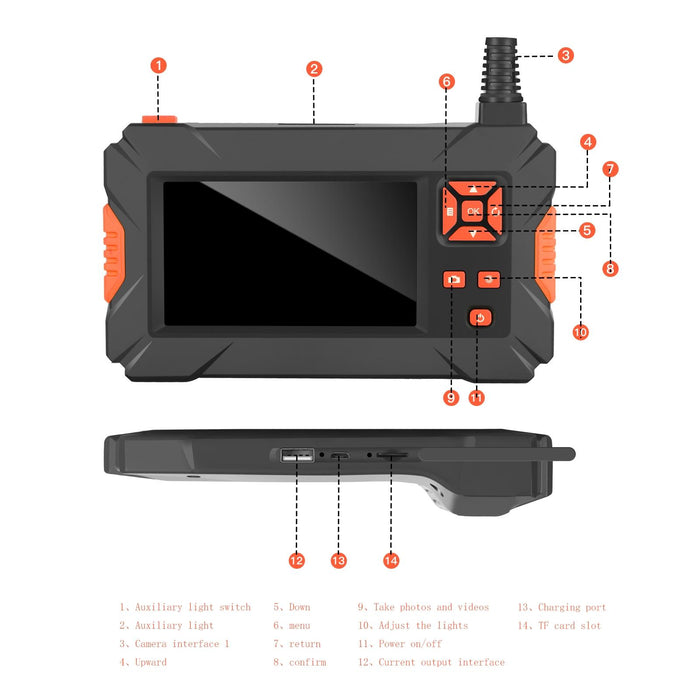 1
2
3
6
4
7
OK
5
8
10
9
11
12
13
14

1、Auxiliary light switch
2、Auxiliary light
3、Camera interface 1
4、Upward

5、Down
6、menu
7、return
8、confirm

9、Take photos and videos
10、Adjust the lights
11、Power on/off
12、Current output interface

13、Charging port
14、TF card slot