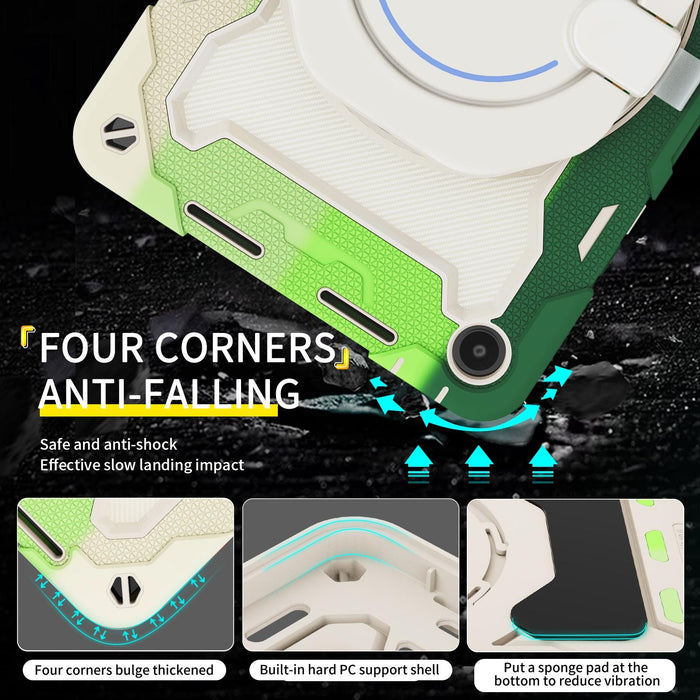 FOUR CORNERS
ANTI-FALLING

Safe and anti-shock
Effective slow landing impact

Four corners bulge thickened

Built-in hard PC support shell

Put a sponge pad at the bottom to reduce vibration