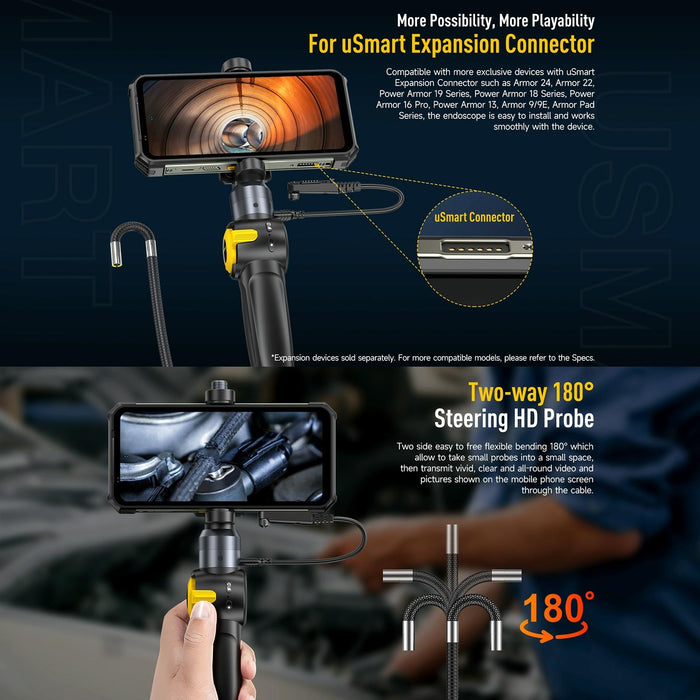 More Possibility, More Playability
For uSmart Expansion Connector

Compatible with more exclusive devices with uSmart Expansion Connector such as Armor 24, Armor 22, Power Armor 19 Series, Power Armor 18 Series, Power Armor 16 Pro, Power Armor 13, Armor 9/9E, Armor Pad Series, the endoscope is easy to install and works smoothly with the device.

uSmart Connector

*Expansion devices sold separately. For more compatible models, please refer to the Specs.

Two-way 180°
Steering HD Probe

Two side easy to free flexible bending 180° which allow to take small probes into a small space, then transmit vivid, clear and all-round video and pictures shown on the mobile phone screen through the cable.

180°