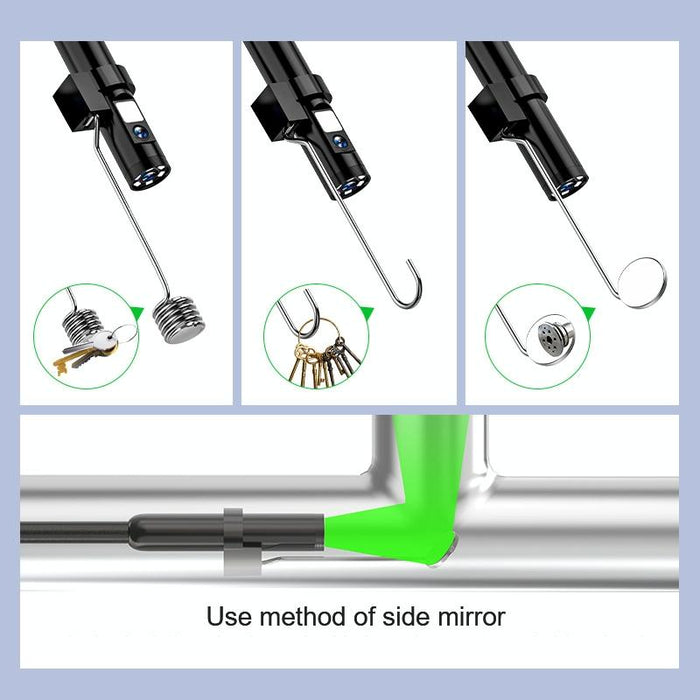 Use method of side mirror