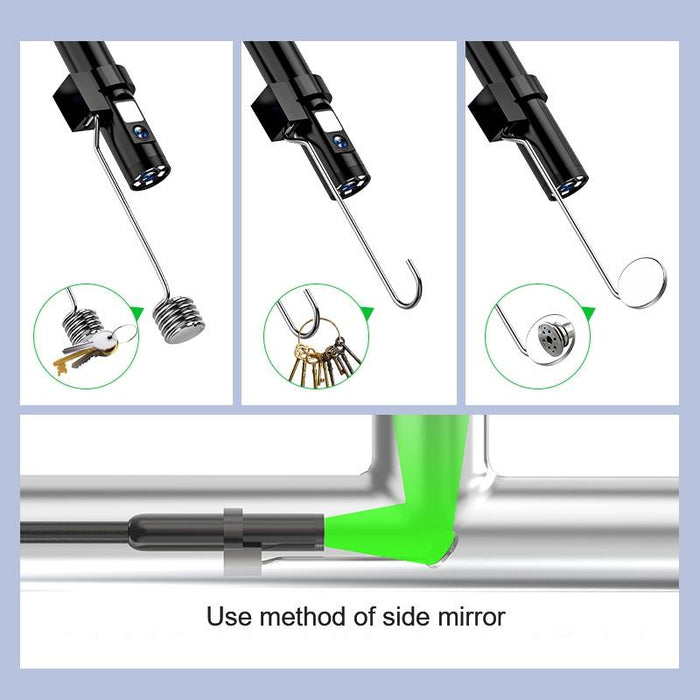 Use method of side mirror