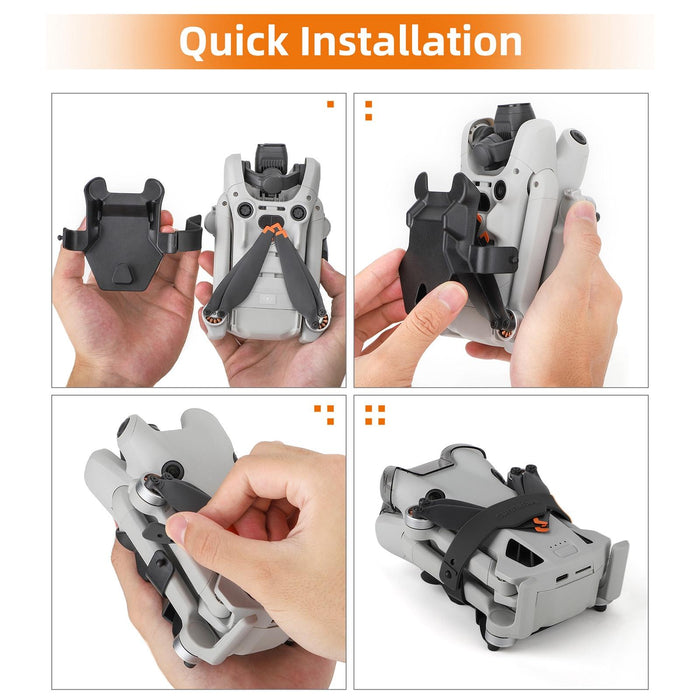 Quick Installation