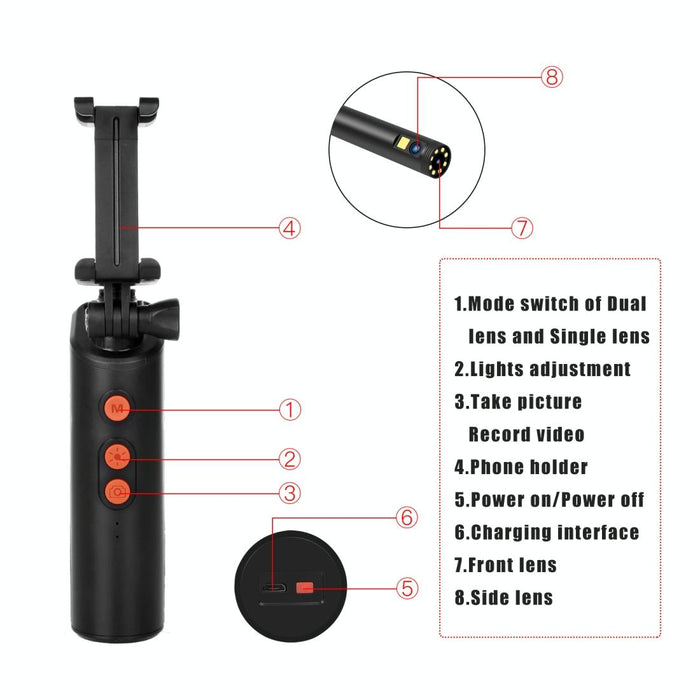 ⑧

④

⑦

M

①

②

③

⑥

⑤

1.Mode switch of Dual lens and Single lens
2.Lights adjustment
3.Take picture Record video
4.Phone holder
5.Power on/Power off
6.Charging interface
7.Front lens
8.Side lens