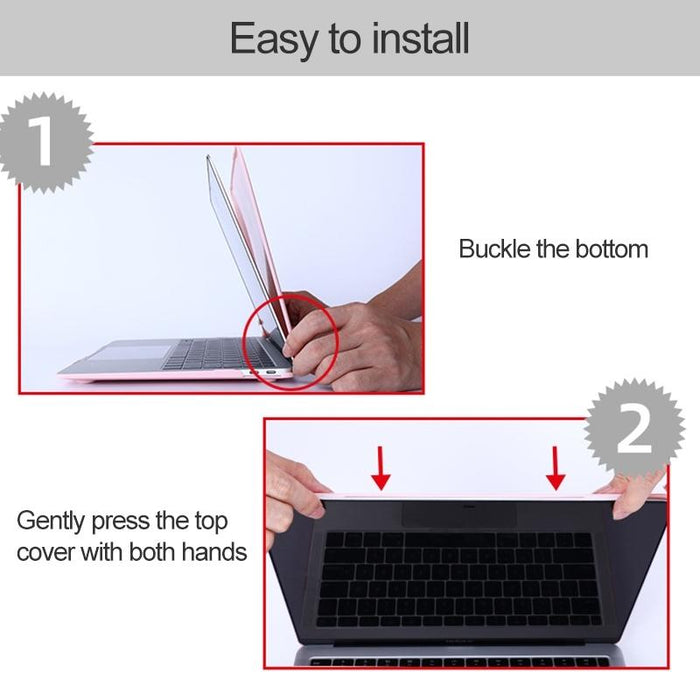 Easy to install

1

Buckle the bottom

2

Gently press the top cover with both hands