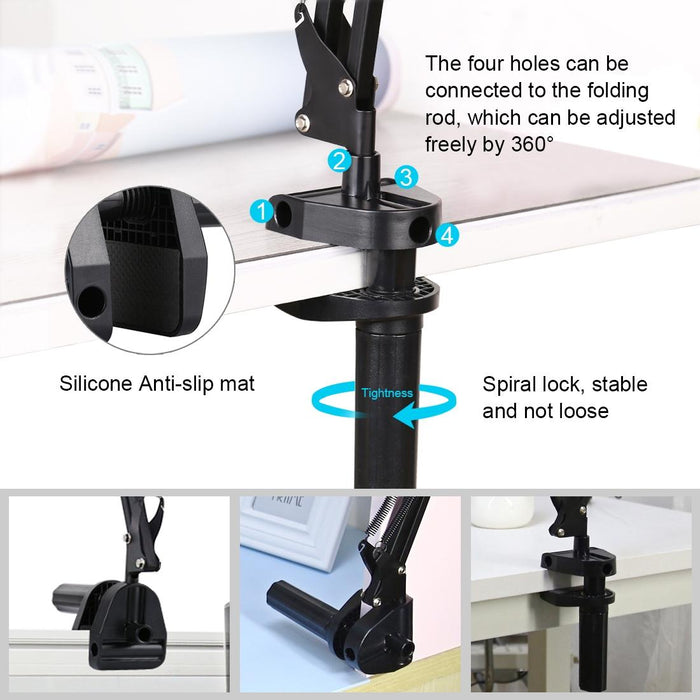 The four holes can be connected to the folding rod, which can be adjusted freely by 360°

2
3
1
4

Silicone Anti-slip mat

Tightness

Spiral lock, stable and not loose