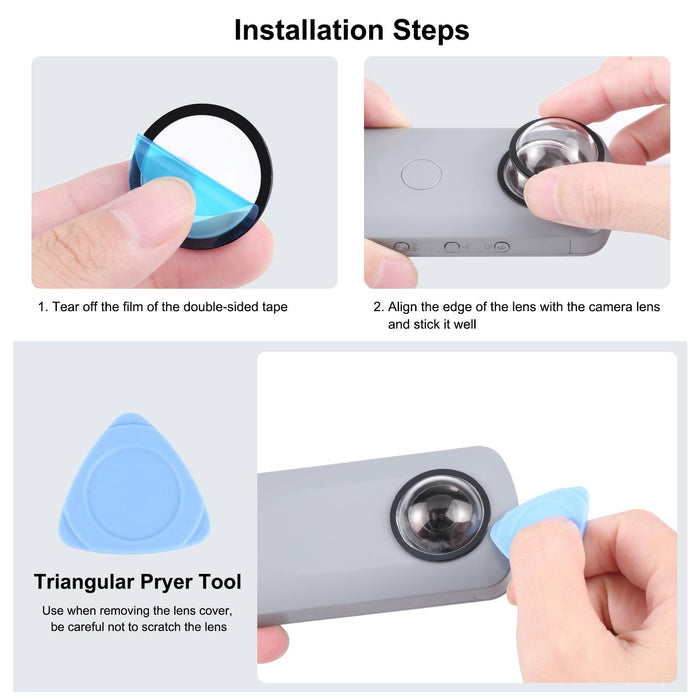 Installation Steps

1. Tear off the film of the double-sided tape

2. Align the edge of the lens with the camera lens and stick it well

Triangular Pryer Tool

Use when removing the lens cover, be careful not to scratch the lens