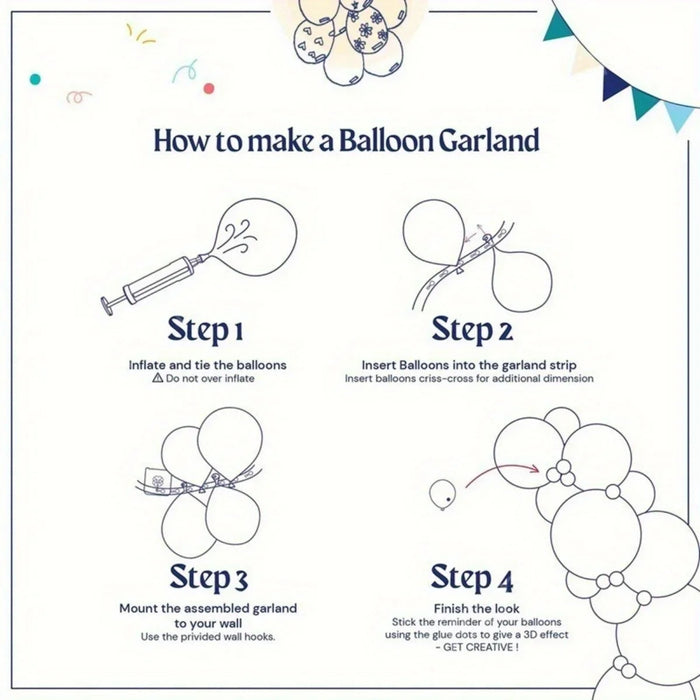 How to make a Balloon Garland

Step 1

Inflate and tie the balloons
⚠ Do not over inflate

Step 2

Insert Balloons into the garland strip
Insert balloons criss-cross for additional dimension

Step 3

Mount the assembled garland to your wall
Use the privided wall hooks.

Step 4

Finish the look
Stick the reminder of your balloons using the glue dots to give a 3D effect - GET CREATIVE !