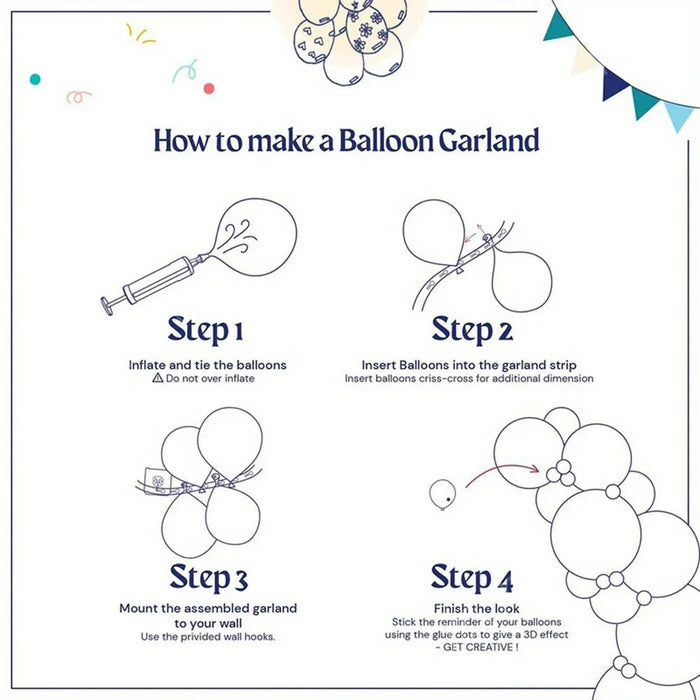 How to make a Balloon Garland

Step 1

Inflate and tie the balloons
⚠ Do not over inflate

Step 2

Insert Balloons into the garland strip
Insert balloons criss-cross for additional dimension

Step 3

Mount the assembled garland to your wall
Use the privided wall hooks.

Step 4

Finish the look
Stick the reminder of your balloons using the glue dots to give a 3D effect - GET CREATIVE !