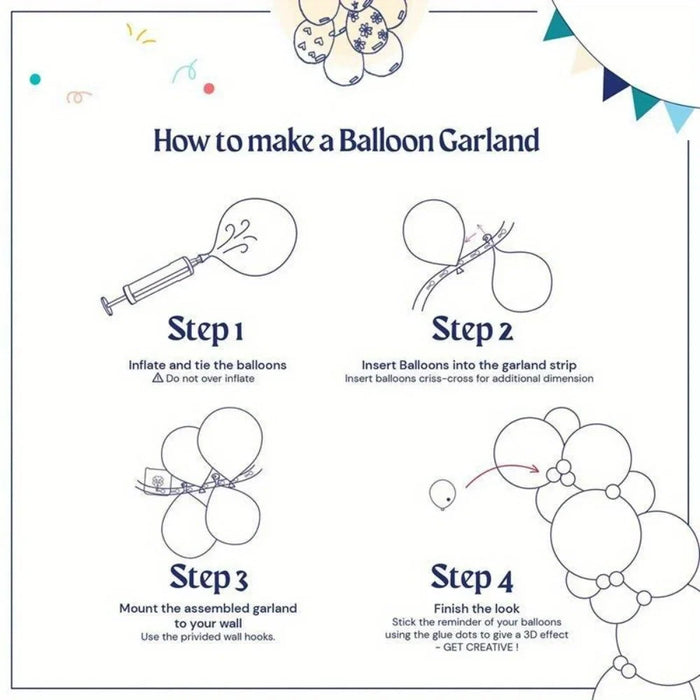 How to make a Balloon Garland

Step 1

Inflate and tie the balloons
⚠ Do not over inflate

Step 2

Insert Balloons into the garland strip
Insert balloons criss-cross for additional dimension

Step 3

Mount the assembled garland to your wall
Use the privided wall hooks.

Step 4

Finish the look
Stick the reminder of your balloons using the glue dots to give a 3D effect - GET CREATIVE !