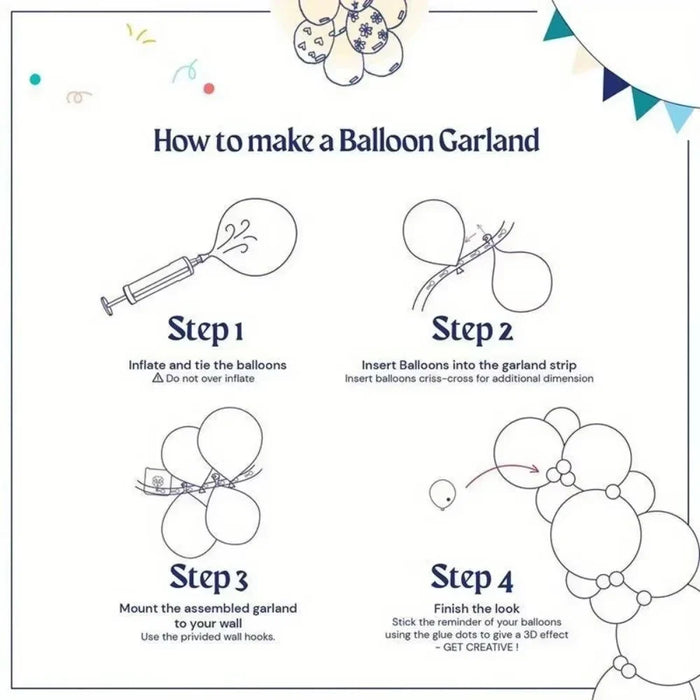 How to make a Balloon Garland

Step 1

Inflate and tie the balloons
⚠ Do not over inflate

Step 2

Insert Balloons into the garland strip
Insert balloons criss-cross for additional dimension

Step 3

Mount the assembled garland to your wall
Use the privided wall hooks.

Step 4

Finish the look
Stick the reminder of your balloons using the glue dots to give a 3D effect - GET CREATIVE !