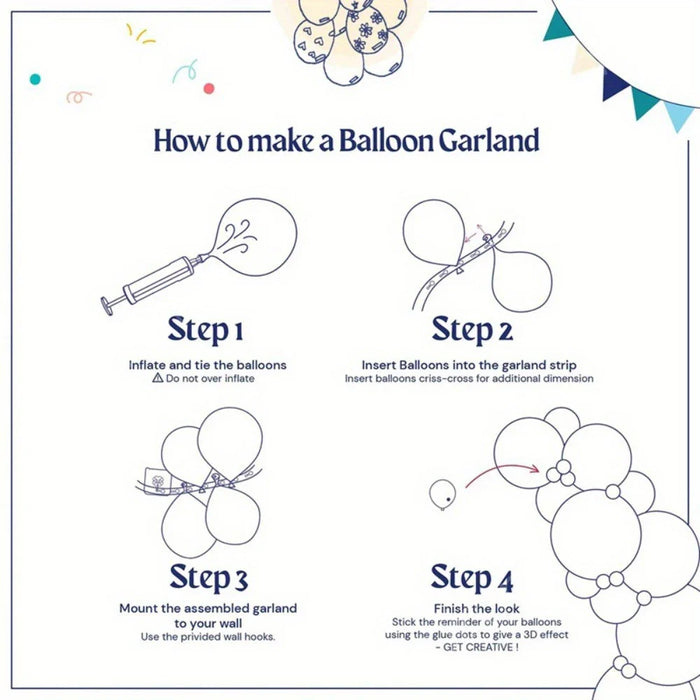 How to make a Balloon Garland

Step 1

Inflate and tie the balloons
⚠ Do not over inflate

Step 2

Insert Balloons into the garland strip
Insert balloons criss-cross for additional dimension

Step 3

Mount the assembled garland to your wall
Use the privided wall hooks.

Step 4

Finish the look
Stick the reminder of your balloons using the glue dots to give a 3D effect - GET CREATIVE !