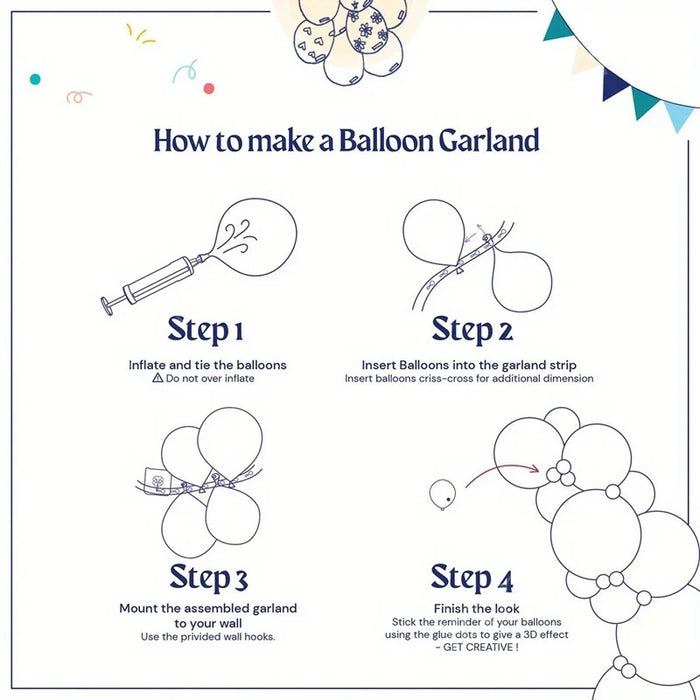 How to make a Balloon Garland

Step 1

Inflate and tie the balloons
⚠ Do not over inflate

Step 2

Insert Balloons into the garland strip
Insert balloons criss-cross for additional dimension

Step 3

Mount the assembled garland to your wall
Use the privided wall hooks.

Step 4

Finish the look
Stick the reminder of your balloons using the glue dots to give a 3D effect - GET CREATIVE !