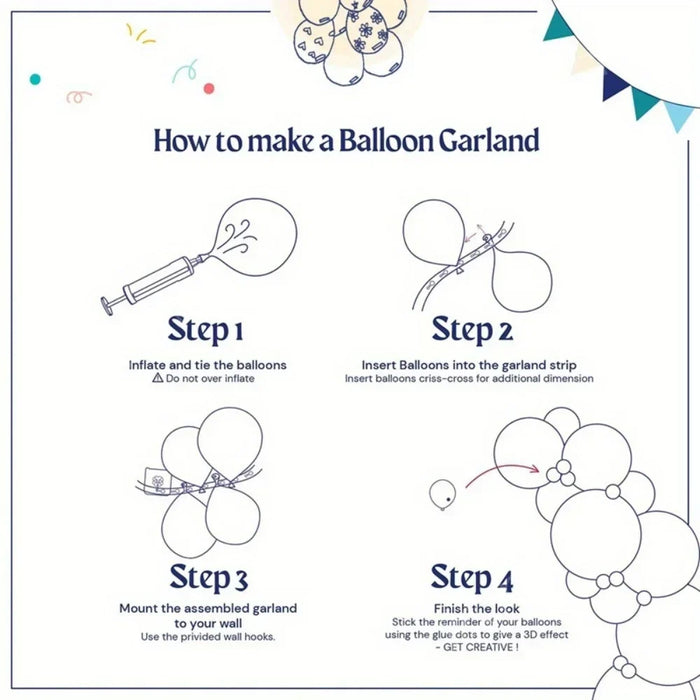 How to make a Balloon Garland

Step 1

Inflate and tie the balloons
⚠ Do not over inflate

Step 2

Insert Balloons into the garland strip
Insert balloons criss-cross for additional dimension

Step 3

Mount the assembled garland to your wall
Use the privided wall hooks.

Step 4

Finish the look
Stick the reminder of your balloons using the glue dots to give a 3D effect - GET CREATIVE !