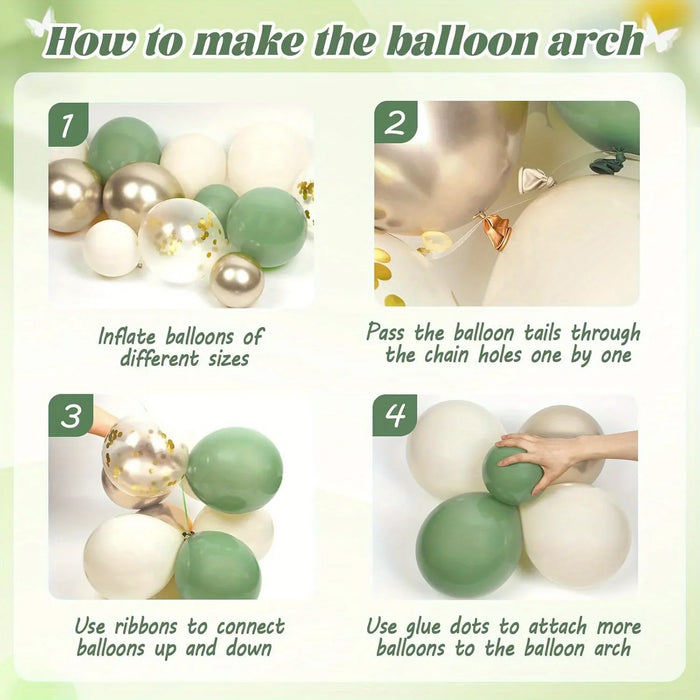 How to make the balloon arch

1

Inflate balloons of different sizes

2

Pass the balloon tails through the chain holes one by one

3

Use ribbons to connect balloons up and down

4

Use glue dots to attach more balloons to the balloon arch