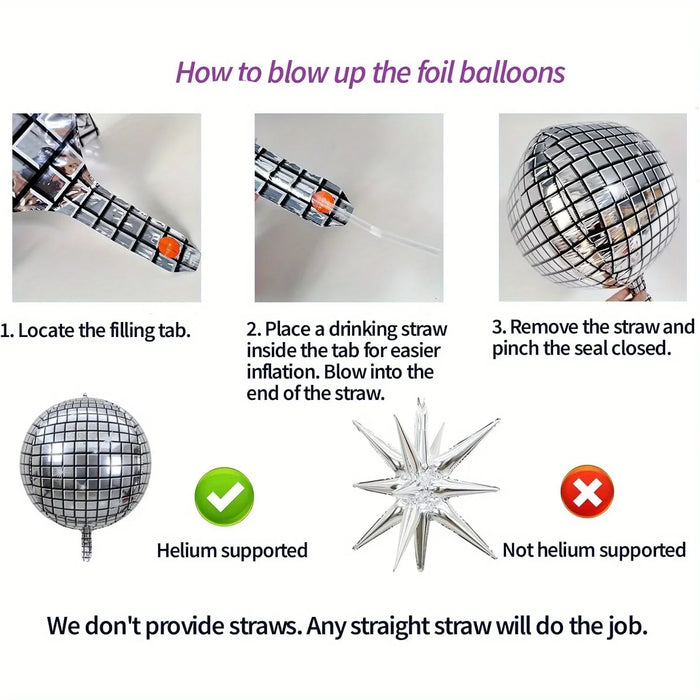 How to blow up the foil balloons

1. Locate the filling tab.

2. Place a drinking straw inside the tab for easier inflation. Blow into the end of the straw.

3. Remove the straw and pinch the seal closed.

Helium supported

Not helium supported

We don't provide straws. Any straight straw will do the job.