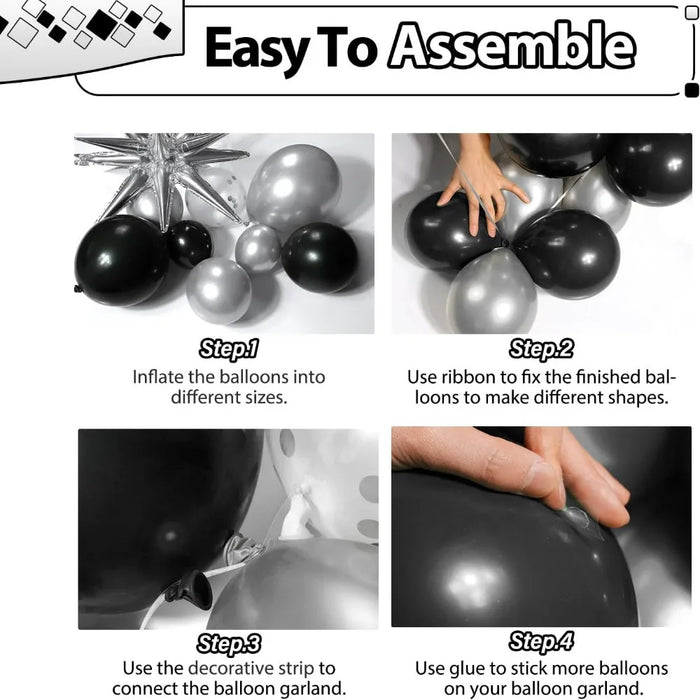 Easy To Assemble

Step.1
Inflate the balloons into different sizes.

Step.2
Use ribbon to fix the finished balloons to make different shapes.

Step.3
Use the decorative strip to connect the balloon garland.

Step.4
Use glue to stick more balloons on your balloon garland.