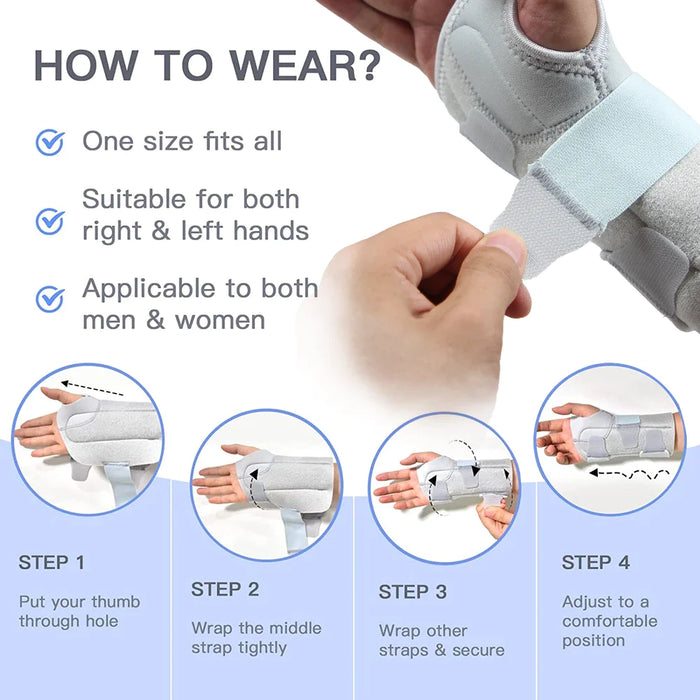 HOW TO WEAR?

One size fits all

Suitable for both right & left hands

Applicable to both men & women

STEP 1

Put your thumb through hole

STEP 2

Wrap the middle strap tightly

STEP 3

Wrap other straps & secure

STEP 4

Adjust to a comfortable position