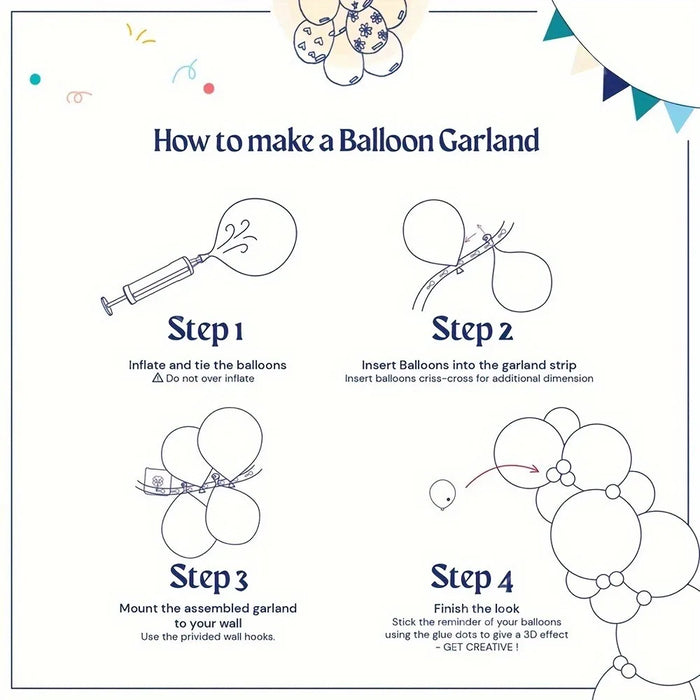 How to make a Balloon Garland

Step 1

Inflate and tie the balloons
⚠ Do not over inflate

Step 2

Insert Balloons into the garland strip
Insert balloons criss-cross for additional dimension

Step 3

Mount the assembled garland to your wall
Use the privided wall hooks.

Step 4

Finish the look
Stick the reminder of your balloons using the glue dots to give a 3D effect
- GET CREATIVE !