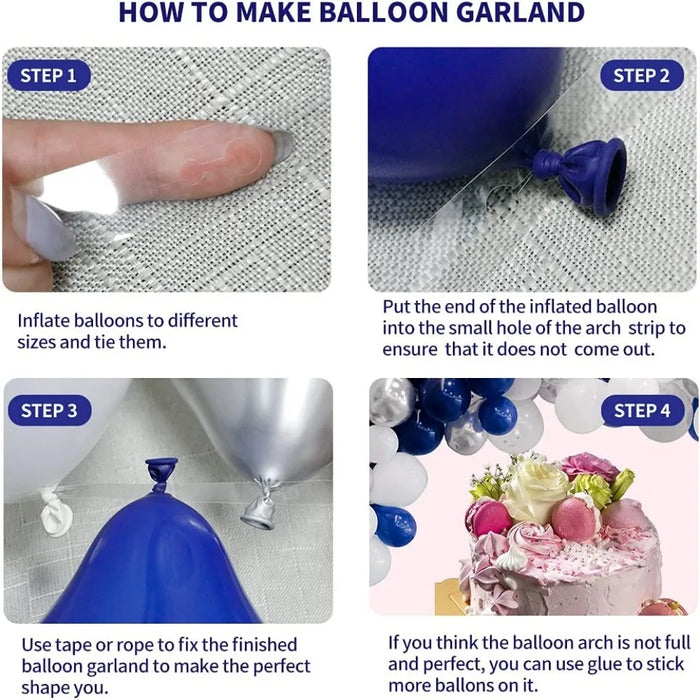 HOW TO MAKE BALLOON GARLAND

STEP 1

Inflate balloons to different sizes and tie them.

STEP 2

Put the end of the inflated balloon into the small hole of the arch strip to ensure that it does not come out.

STEP 3

Use tape or rope to fix the finished balloon garland to make the perfect shape you.

STEP 4

If you think the balloon arch is not full and perfect, you can use glue to stick more ballons on it.