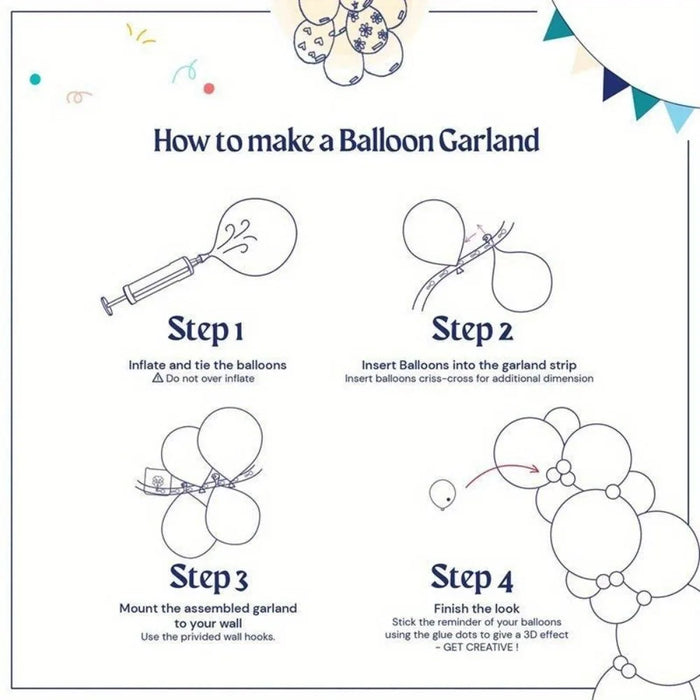 How to make a Balloon Garland

Step 1

Inflate and tie the balloons
⚠ Do not over inflate

Step 2

Insert Balloons into the garland strip
Insert balloons criss-cross for additional dimension

Step 3

Mount the assembled garland to your wall
Use the privided wall hooks.

Step 4

Finish the look
Stick the reminder of your balloons using the glue dots to give a 3D effect - GET CREATIVE !