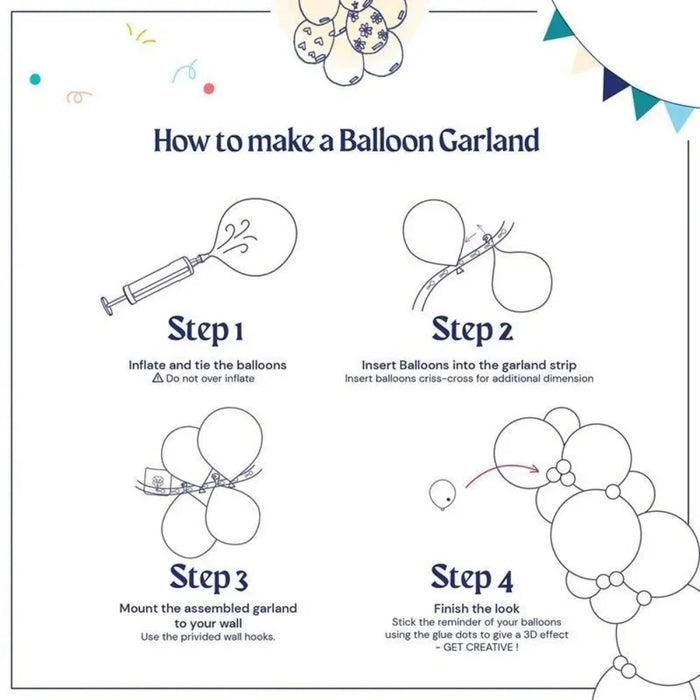 How to make a Balloon Garland

Step 1

Inflate and tie the balloons
⚠ Do not over inflate

Step 2

Insert Balloons into the garland strip
Insert balloons criss-cross for additional dimension

Step 3

Mount the assembled garland to your wall
Use the privided wall hooks.

Step 4

Finish the look
Stick the reminder of your balloons using the glue dots to give a 3D effect - GET CREATIVE !