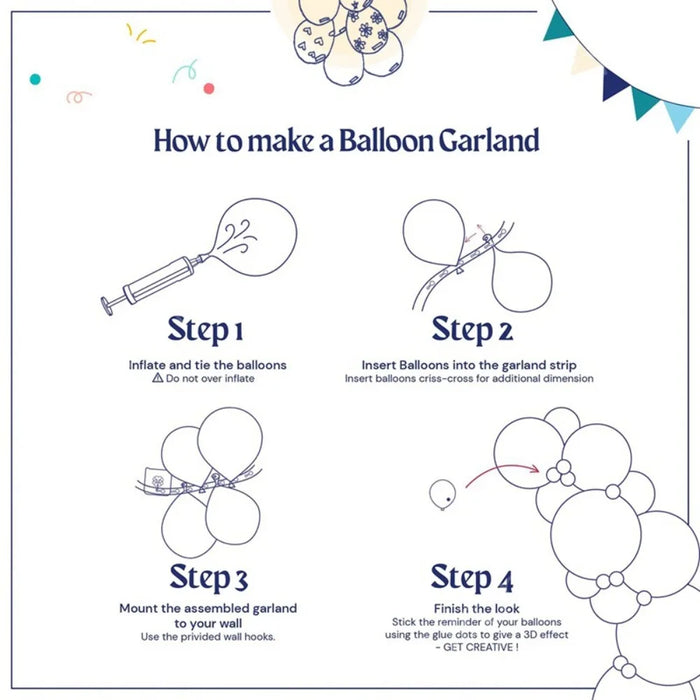 How to make a Balloon Garland

Step 1

Inflate and tie the balloons
⚠ Do not over inflate

Step 2

Insert Balloons into the garland strip
Insert balloons criss-cross for additional dimension

Step 3

Mount the assembled garland to your wall
Use the privided wall hooks.

Step 4

Finish the look
Stick the reminder of your balloons using the glue dots to give a 3D effect - GET CREATIVE !