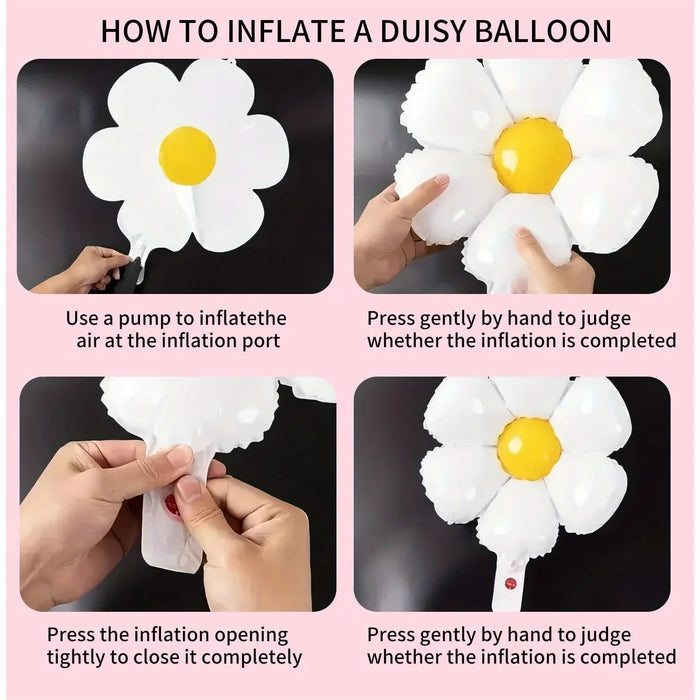 HOW TO INFLATE A DUISY BALLOON

Use a pump to inflatethe air at the inflation port

Press gently by hand to judge whether the inflation is completed

Press the inflation opening tightly to close it completely

Press gently by hand to judge whether the inflation is completed