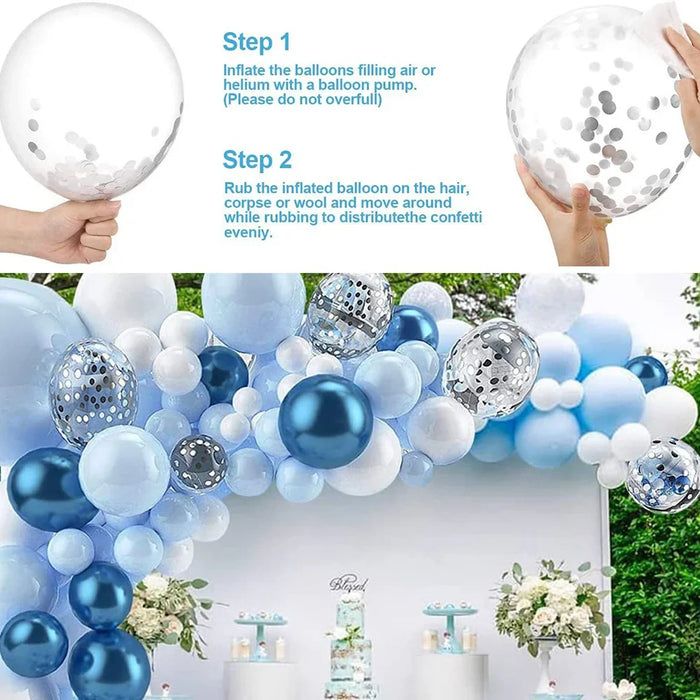 Step 1

Inflate the balloons filling air or helium with a balloon pump. (Please do not overfull)

Step 2

Rub the inflated balloon on the hair, corpse or wool and move around while rubbing to distributethe confetti eveniy.

Blessed