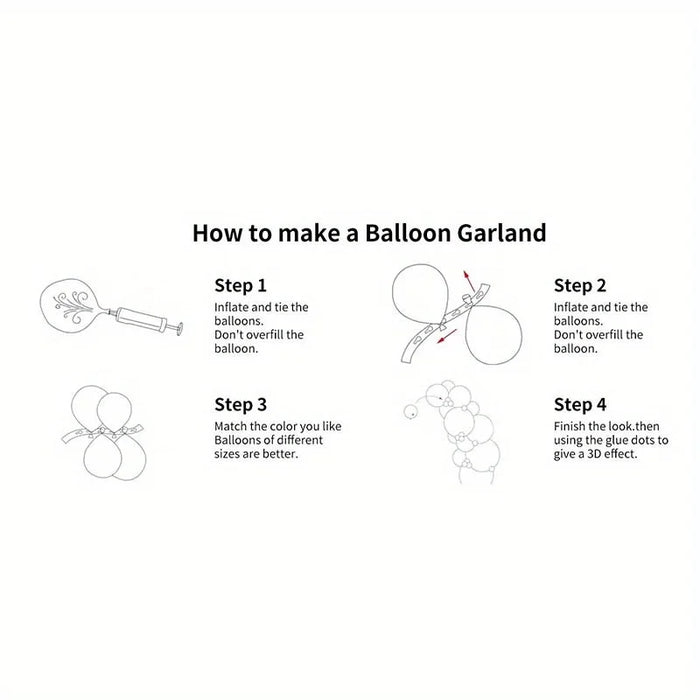 How to make a Balloon Garland

Step 1
Inflate and tie the balloons.
Don't overfill the balloon.

Step 2
Inflate and tie the balloons.
Don't overfill the balloon.

Step 3
Match the color you like
Balloons of different sizes are better.

Step 4
Finish the look.then using the glue dots to give a 3D effect.