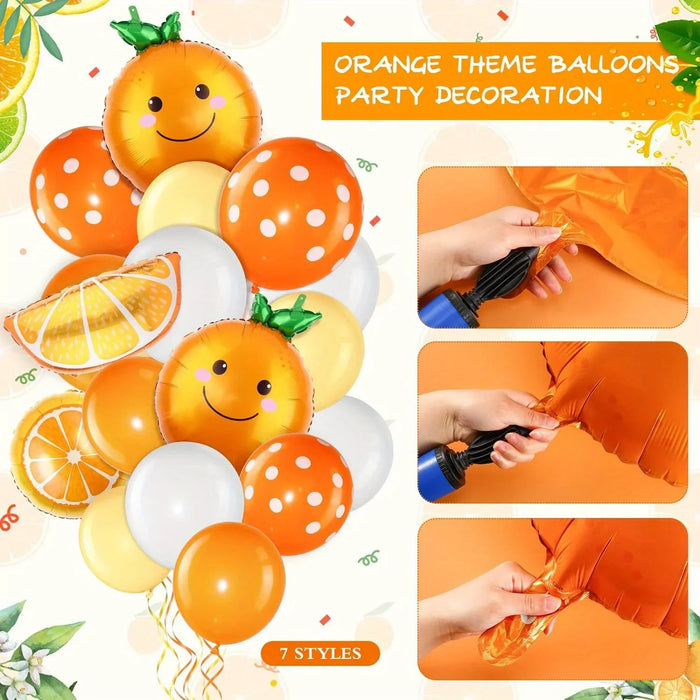 ORANGE THEME BALLOONS PARTY DECORATION

7 STYLES