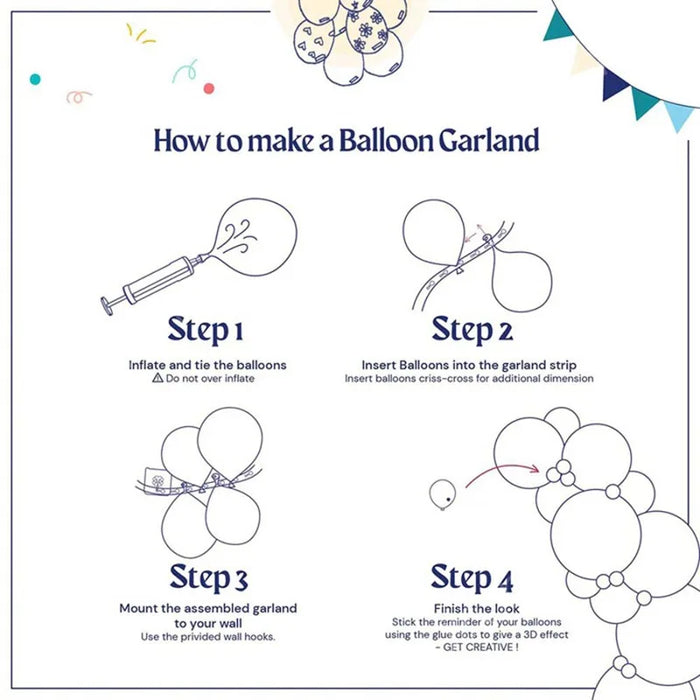 How to make a Balloon Garland

Step 1

Inflate and tie the balloons
⚠ Do not over inflate

Step 2

Insert Balloons into the garland strip
Insert balloons criss-cross for additional dimension

Step 3

Mount the assembled garland to your wall
Use the privided wall hooks.

Step 4

Finish the look
Stick the reminder of your balloons using the glue dots to give a 3D effect - GET CREATIVE !