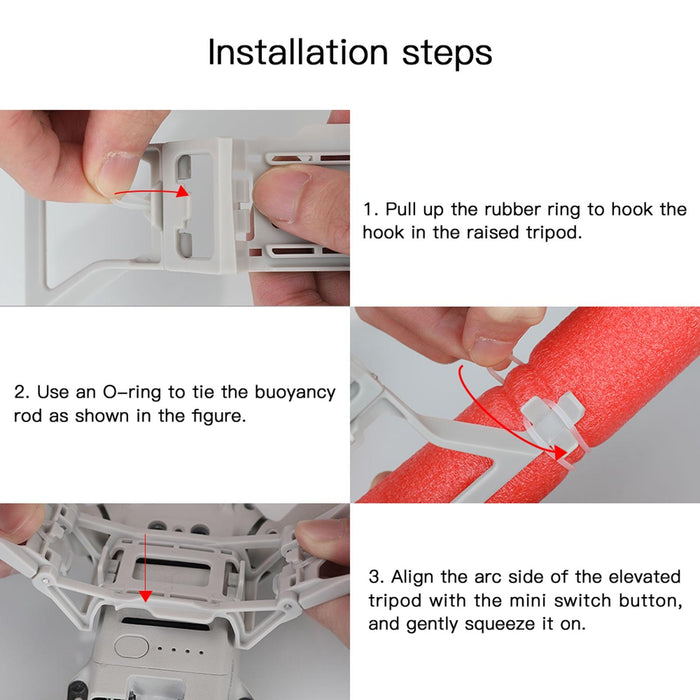 Installation steps

1. Pull up the rubber ring to hook the hook in the raised tripod.

2. Use an O-ring to tie the buoyancy rod as shown in the figure.

3. Align the arc side of the elevated tripod with the mini switch button, and gently squeeze it on.