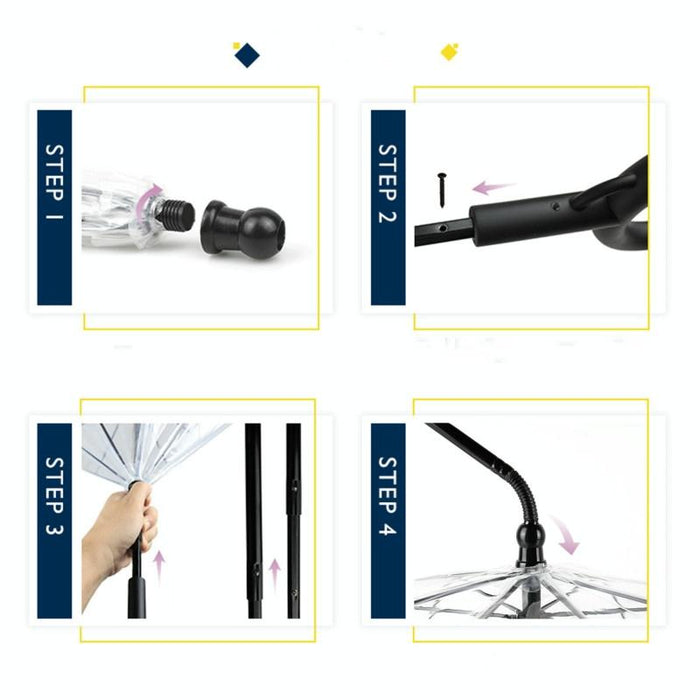 STEP 1

STEP 2

STEP 3

STEP 4