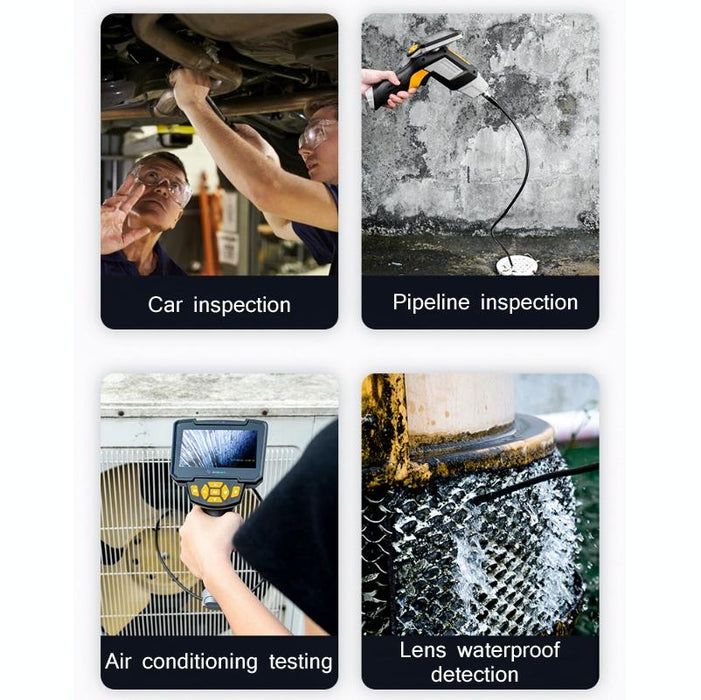 Car inspection

Pipeline inspection

Air conditioning testing

Lens waterproof detection