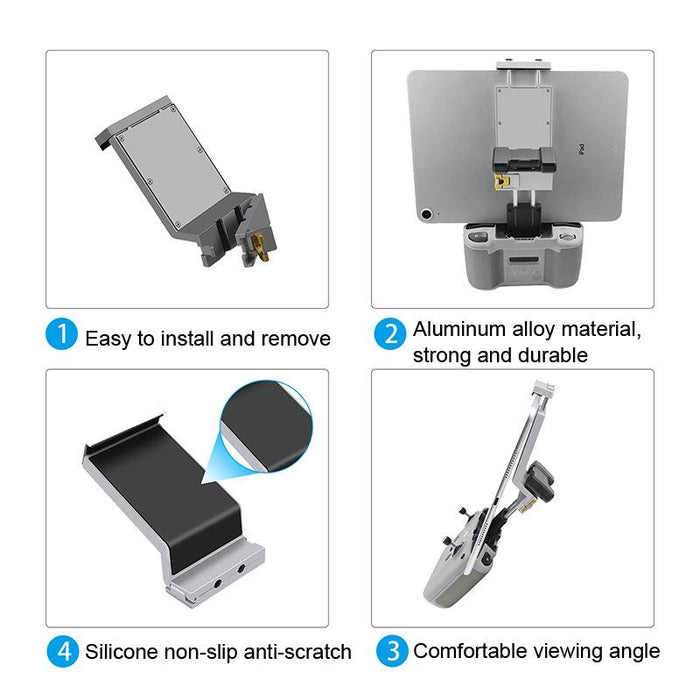 1 Easy to install and remove

2 Aluminum alloy material, strong and durable

iPad

4 Silicone non-slip anti-scratch

3 Comfortable viewing angle